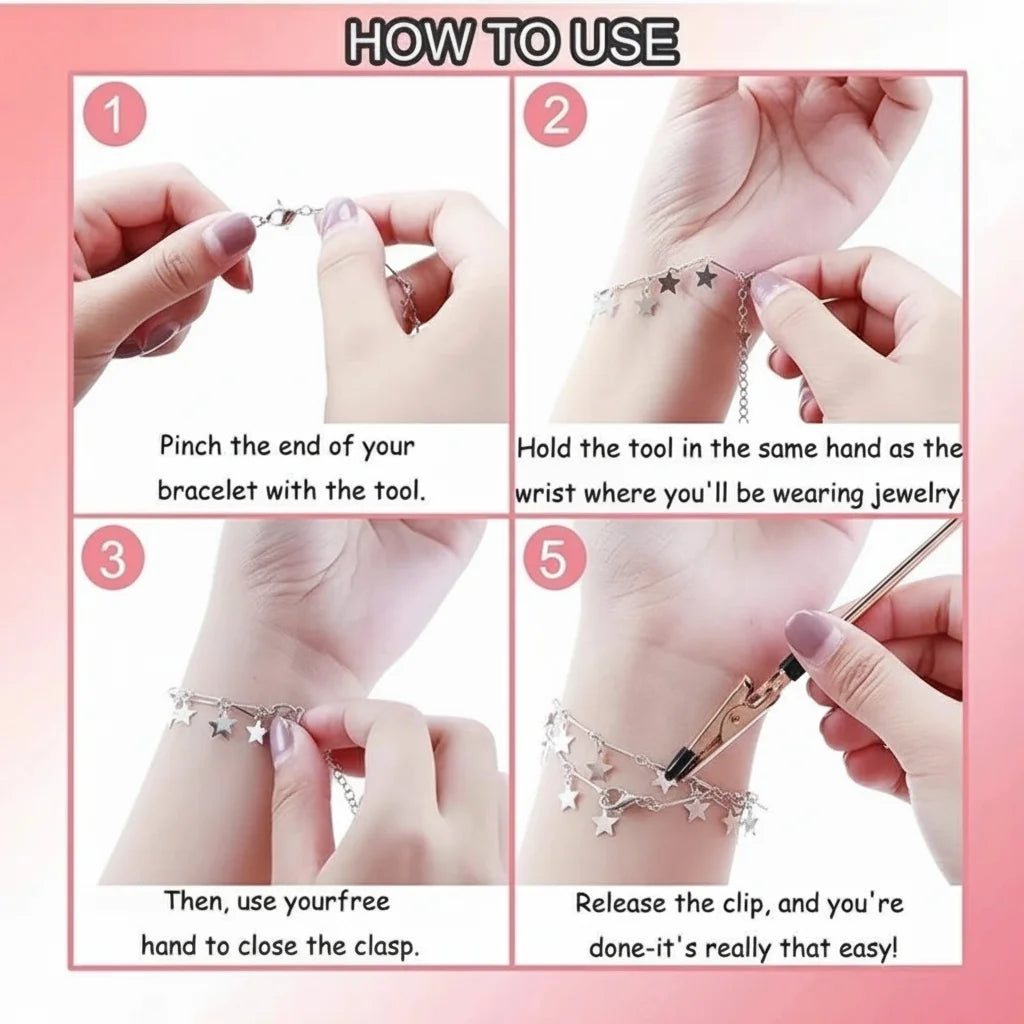 HOW TO USE

1

Pinch the end of your bracelet with the tool.

2

Hold the tool in the same hand as the wrist where you'll be wearing jewelry

3

Then, use yourfree hand to close the clasp.

5

Release the clip, and you're done-it's really that easy!